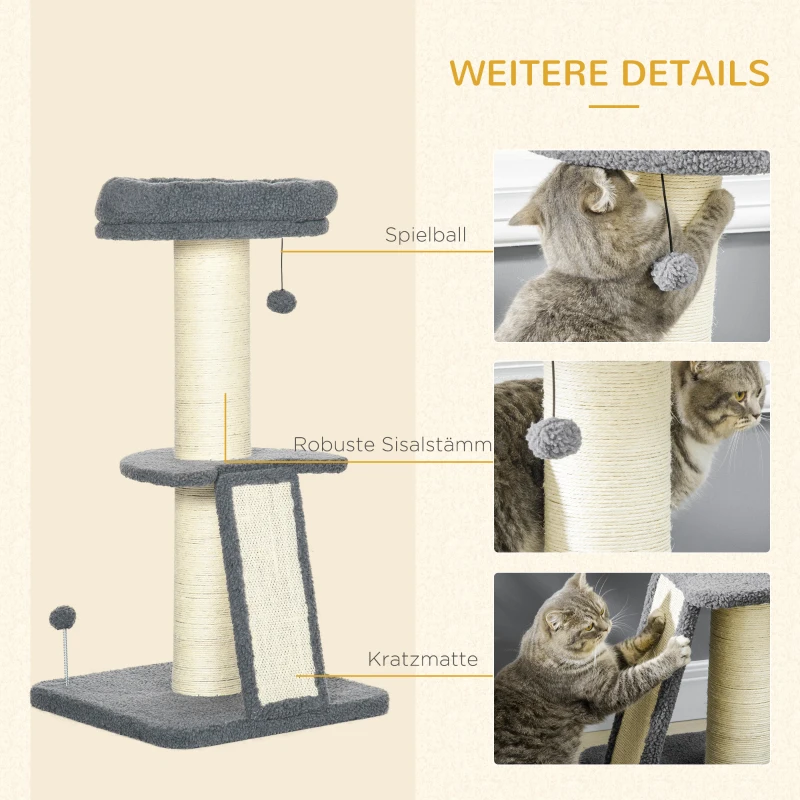 WEITERE DETAILS

Spielball

Robuste Sisalstämm

Kratzmatte