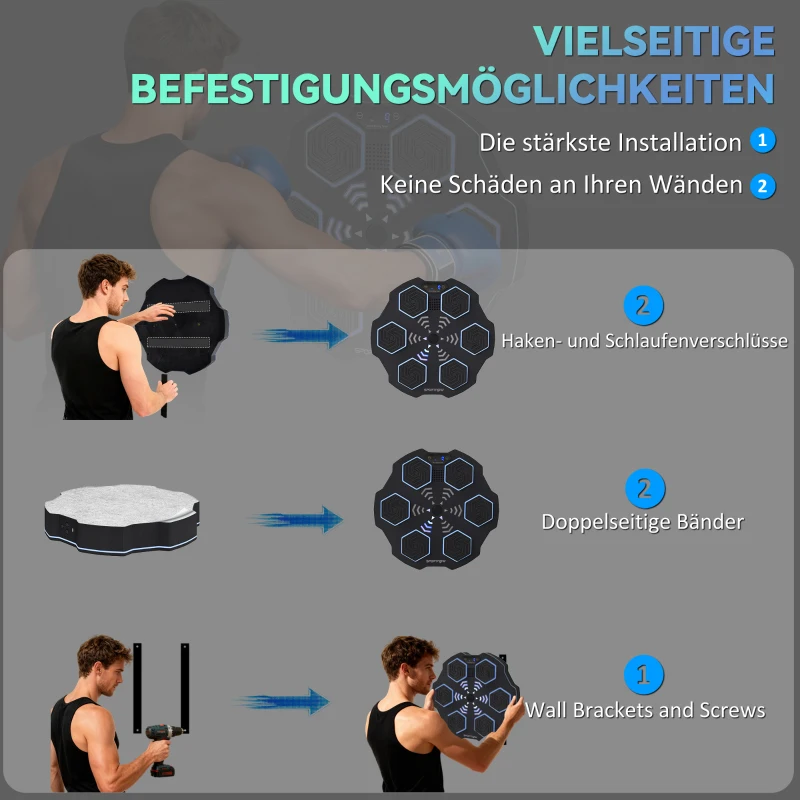 VIELSEITIGE BEFESTIGUNGSMÖGLICHKEITEN

Die stärkste Installation 1

Keine Schäden an Ihren Wänden 2

2
Haken- und Schlaufenverschlüsse

2
Doppelseitige Bänder

1
Wall Brackets and Screws