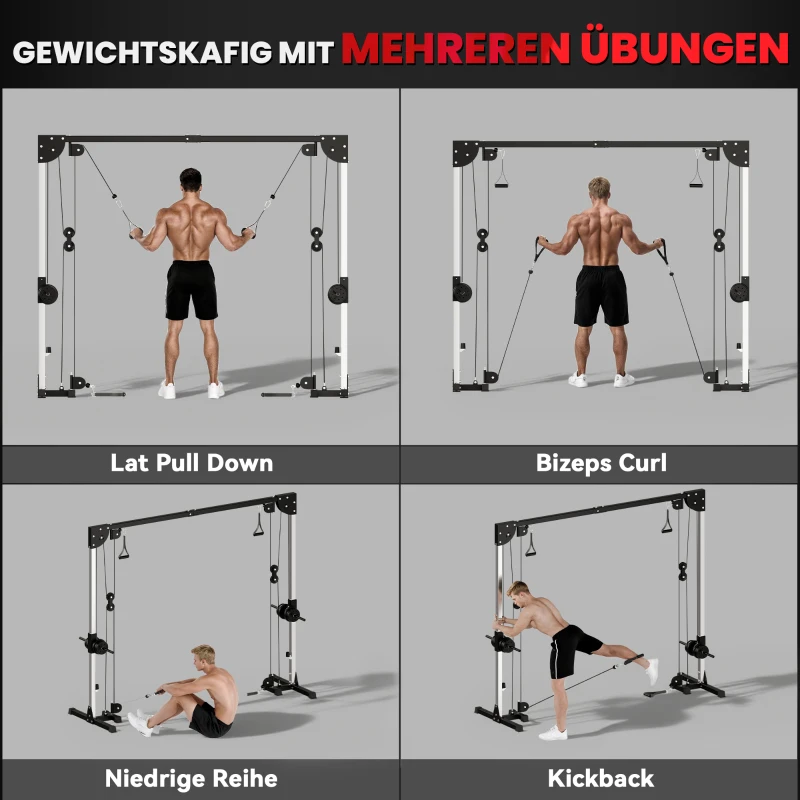 GEWICHTSKAFIG MIT MEHREREN ÜBUNGEN

Lat Pull Down

Bizeps Curl

Niedrige Reihe

Kickback