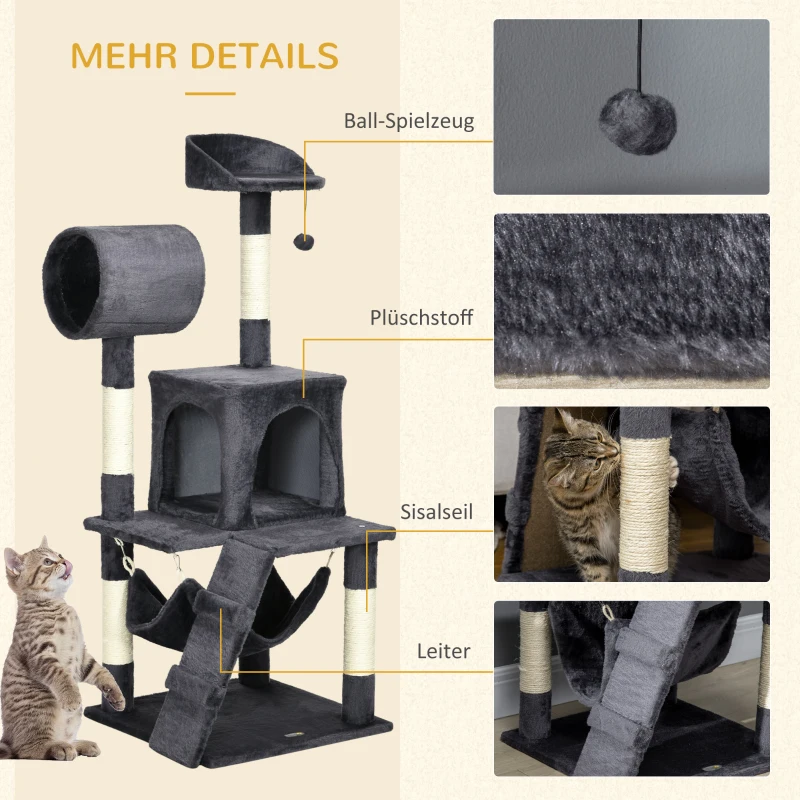 MEHR DETAILS

Ball-Spielzeug

Plüschstoff

Sisalseil

Leiter