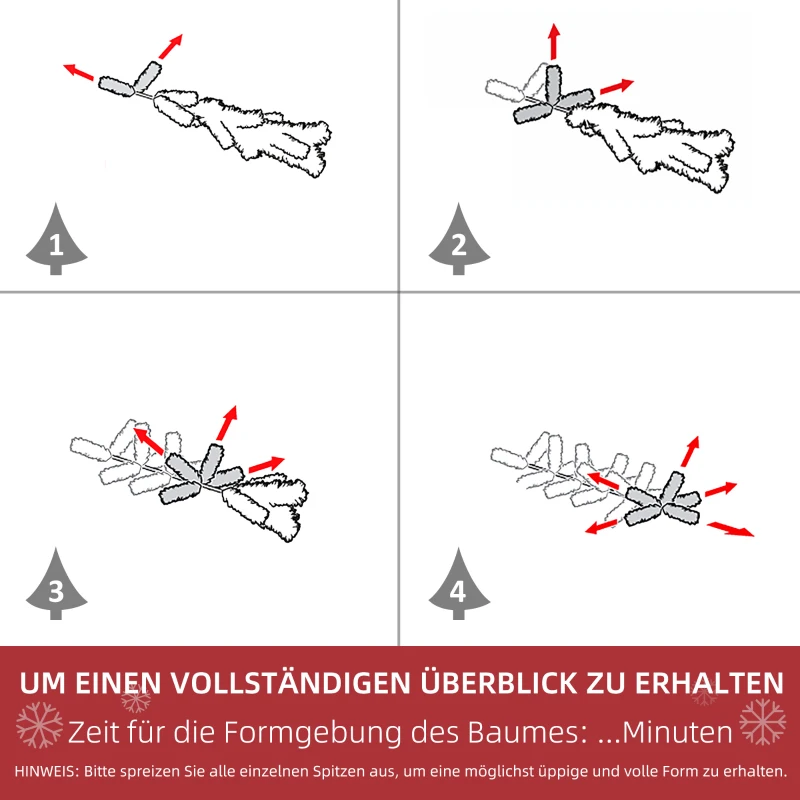 1

2

3

4

UM EINEN VOLLSTÄNDIGEN ÜBERBLICK ZU ERHALTEN

Zeit für die Formgebung des Baumes: ...Minuten

HINWEIS: Bitte spreizen Sie alle einzelnen Spitzen aus, um eine möglichst üppige und volle Form zu erhalten.