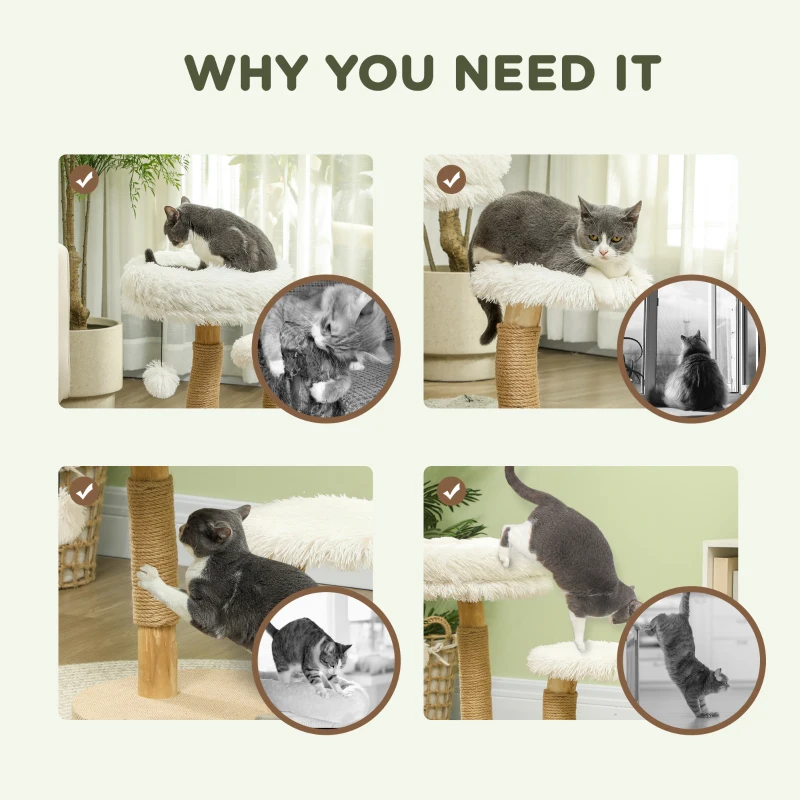 WHY YOU NEED IT