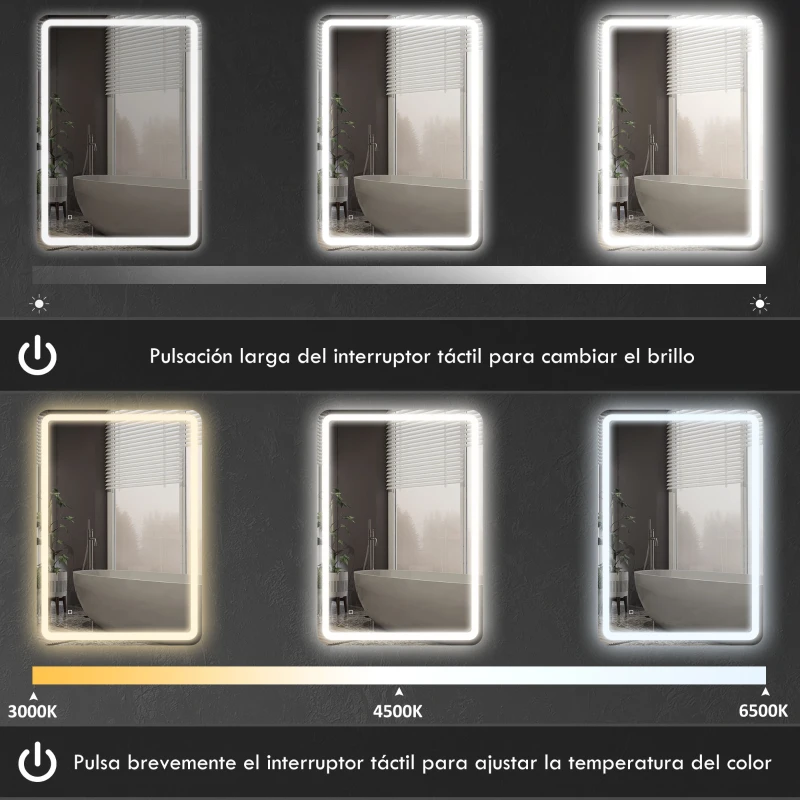 Pulsación larga del interruptor táctil para cambiar el brillo

3000K

4500K

6500K

Pulsa brevemente el interruptor táctil para ajustar la temperatura del color