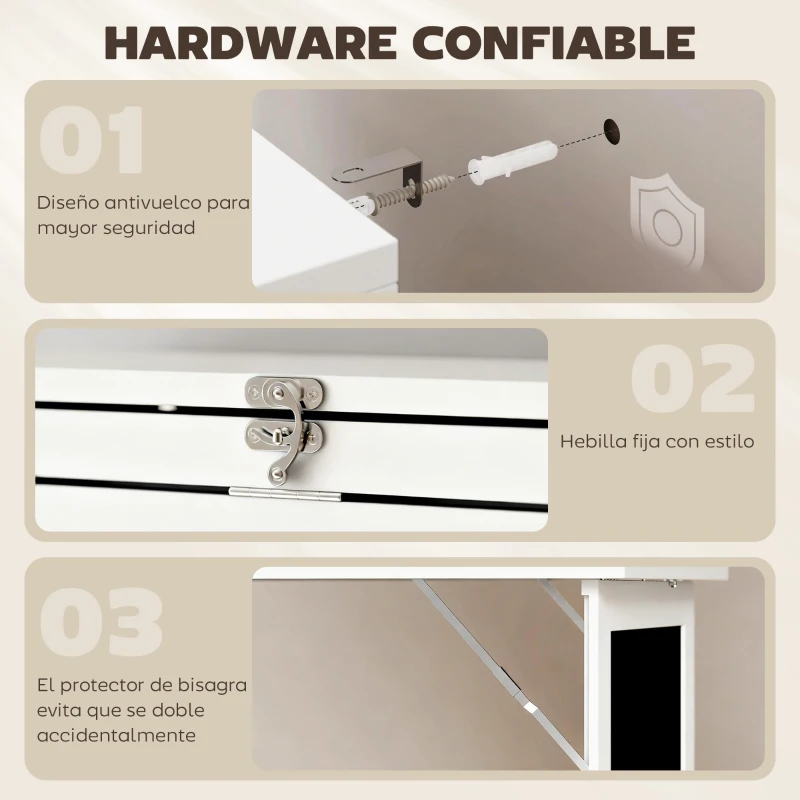 HARDWARE CONFIABLE

01

Diseño antivuelco para mayor seguridad

02

Hebilla fija con estilo

03

El protector de bisagra evita que se doble accidentalmente