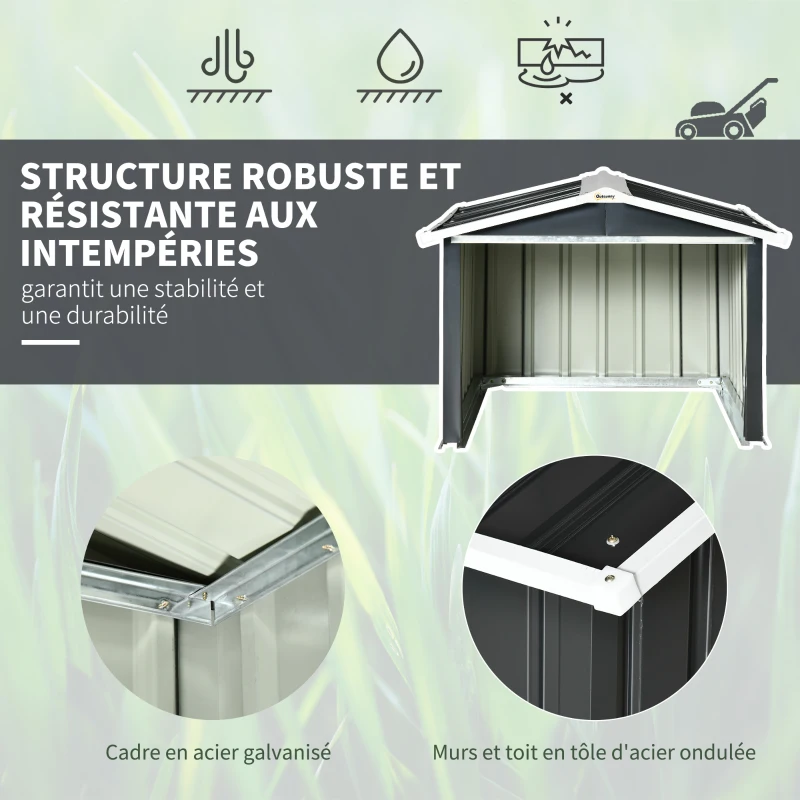 STRUCTURE ROBUSTE ET RÉSISTANTE AUX INTEMPÉRIES

garantit une stabilité et une durabilité

Outsunny

Cadre en acier galvanisé

Murs et toit en tôle d'acier ondulée