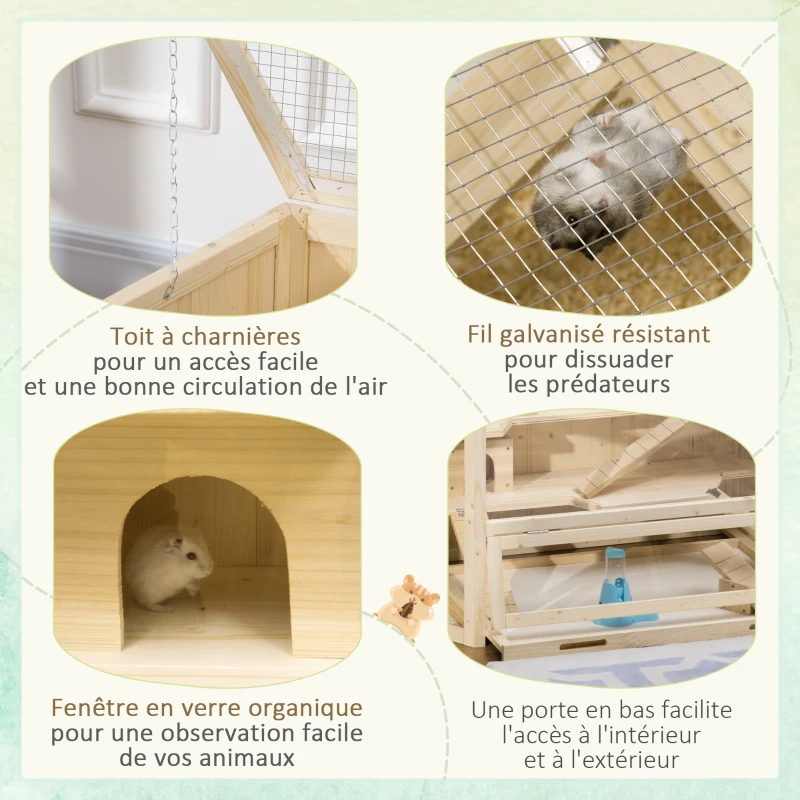 Toit à charnières
pour un accès facile
et une bonne circulation de l'air

Fil galvanisé résistant
pour dissuader
les prédateurs

Fenêtre en verre organique
pour une observation facile
de vos animaux

Une porte en bas facilite
l'accès à l'intérieur
et à l'extérieur