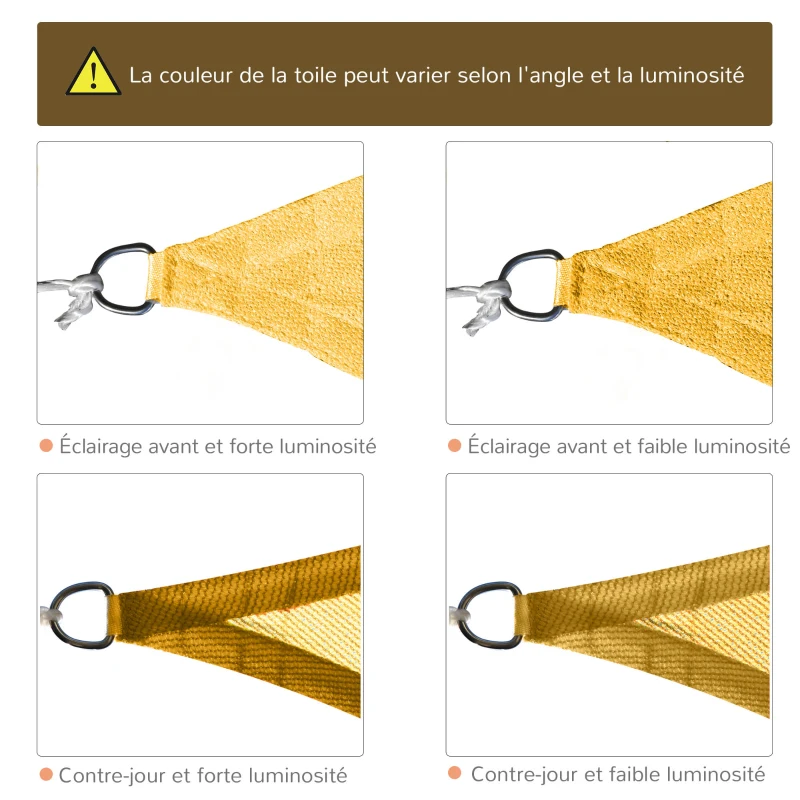 La couleur de la toile peut varier selon l'angle et la luminosité

Éclairage avant et forte luminosité

Éclairage avant et faible luminosité

Contre-jour et forte luminosité

Contre-jour et faible luminosité