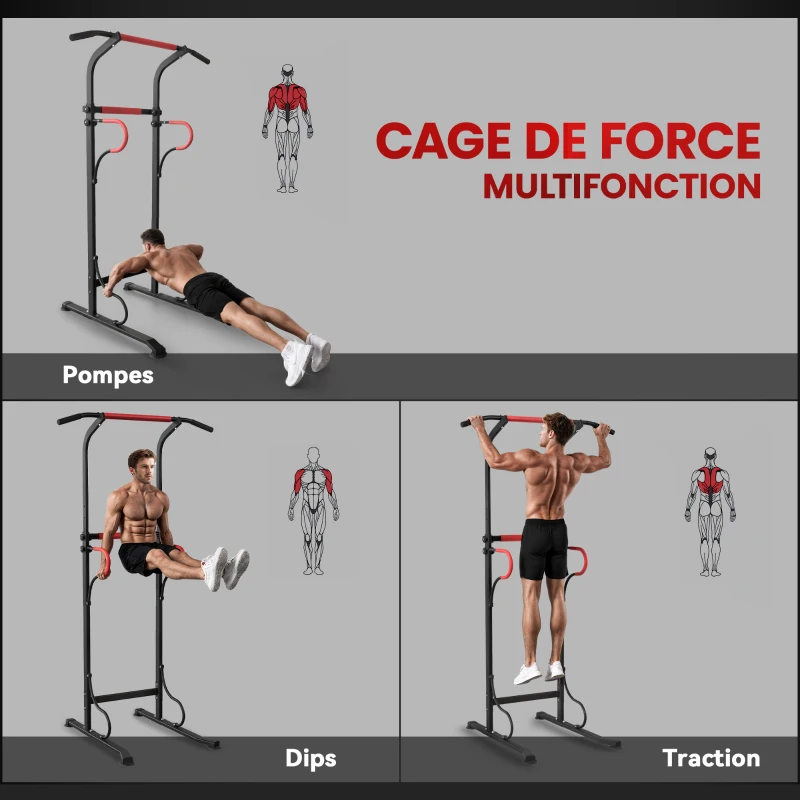 CAGE DE FORCE
MULTIFONCTION

Pompes

Dips

Traction