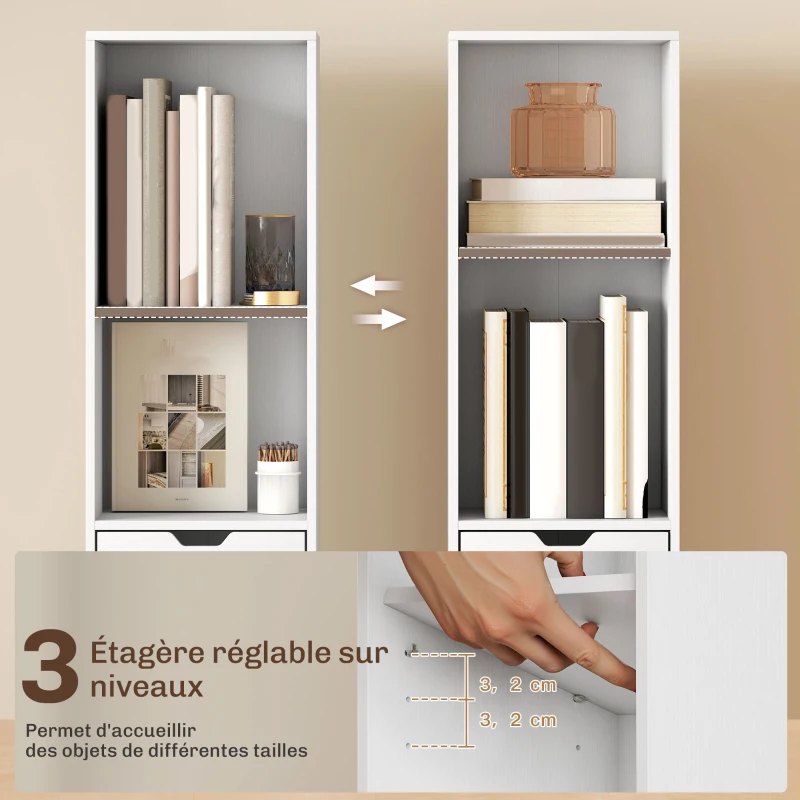 3 Étagère réglable sur niveaux

Permet d'accueillir des objets de différentes tailles

3, 2 cm
3, 2 cm