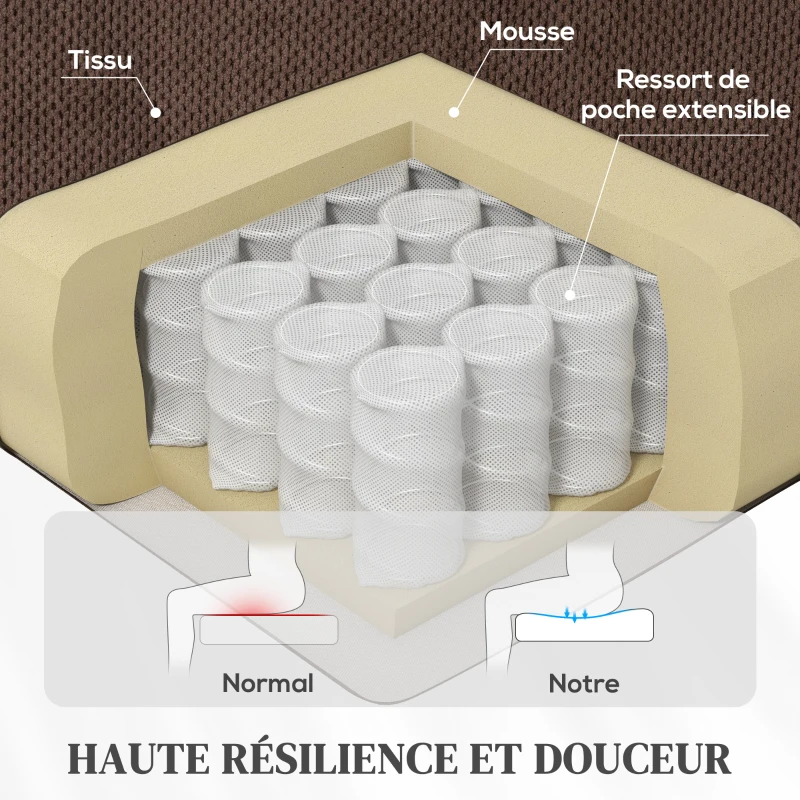 Tissu

Mousse

Ressort de poche extensible

Normal

Notre

HAUTE RÉSILIENCE ET DOUCEUR