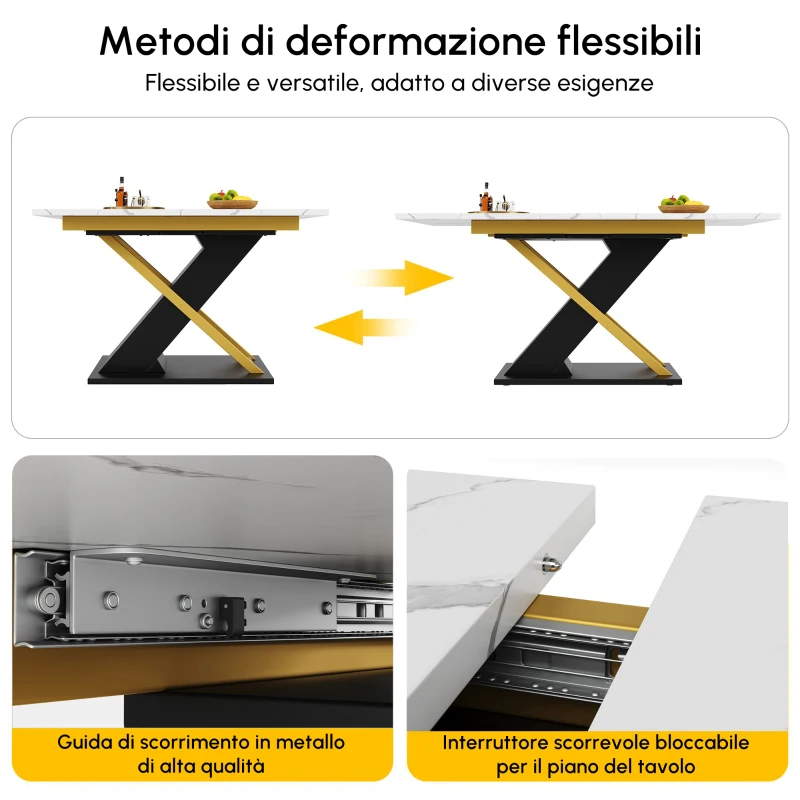 Metodi di deformazione flessibili

Flessibile e versatile, adatto a diverse esigenze

Guida di scorrimento in metallo di alta qualità

Interruttore scorrevole bloccabile per il piano del tavolo