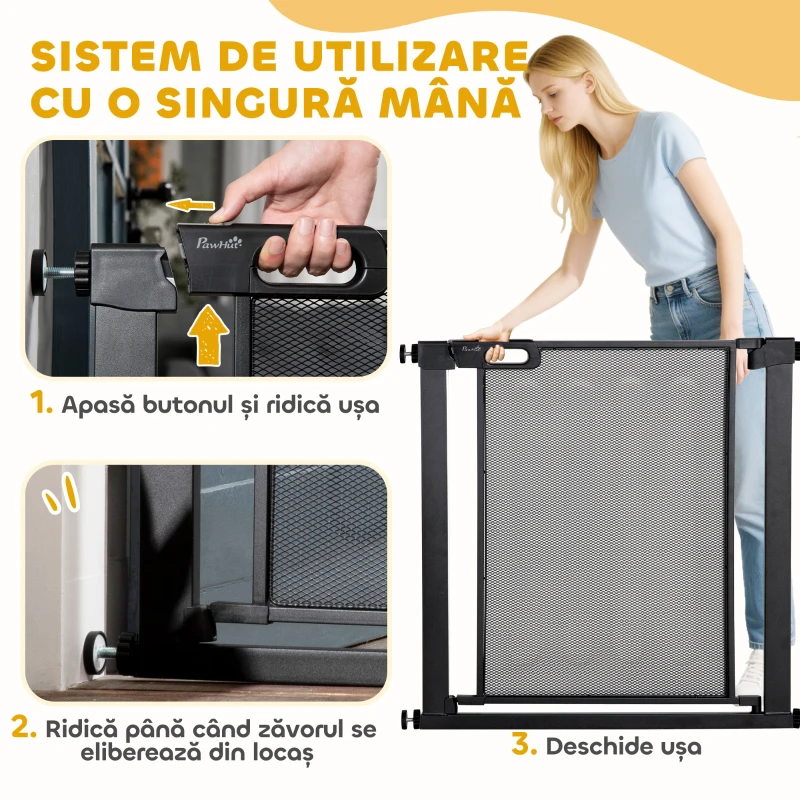 SISTEM DE UTILIZARE CU O SINGURĂ MÂNĂ

PawHut

1. Apasă butonul și ridică ușa

2. Ridică până când zăvorul se eliberează din locaș

PawHut

3. Deschide ușa