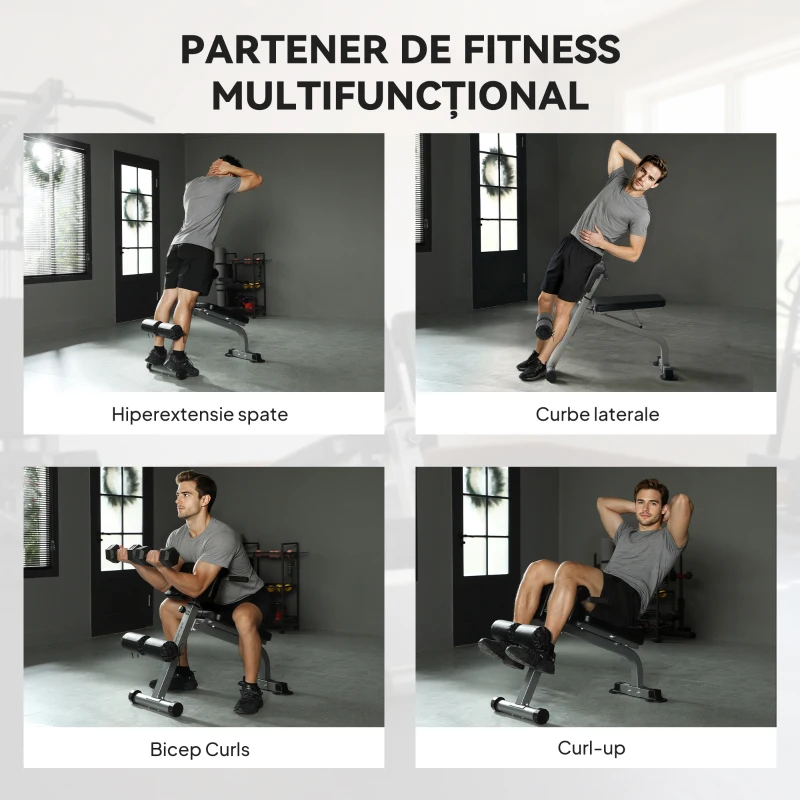 PARTENER DE FITNESS MULTIFUNCȚIONAL

Hiperextensie spate

Curbe laterale

Bicep Curls

Curl-up