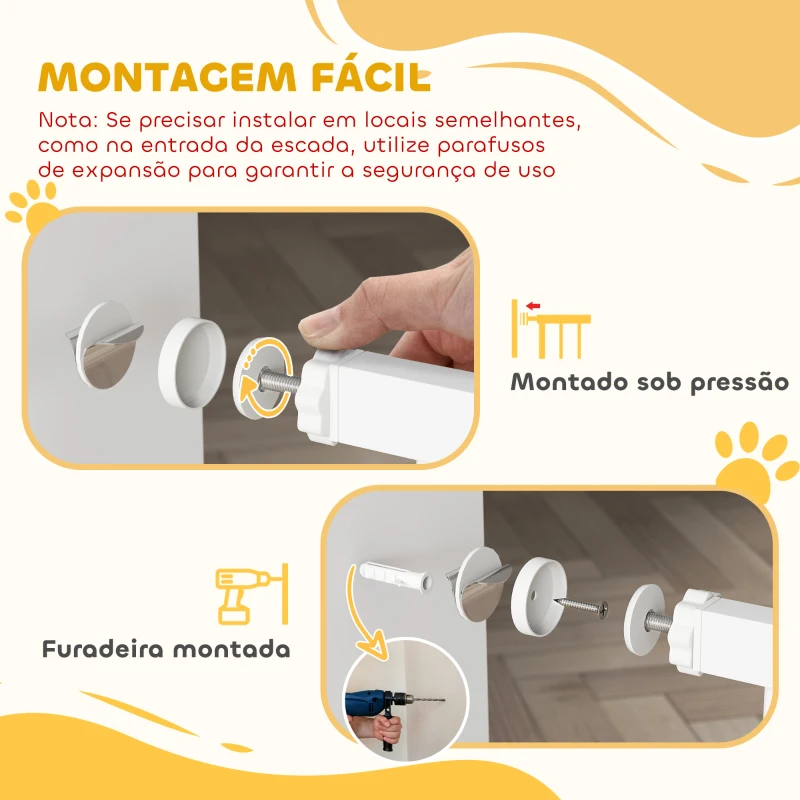 MONTAGEM FÁCIL

Nota: Se precisar instalar em locais semelhantes, como na entrada da escada, utilize parafusos de expansão para garantir a segurança de uso

Montado sob pressão

Furadeira montada