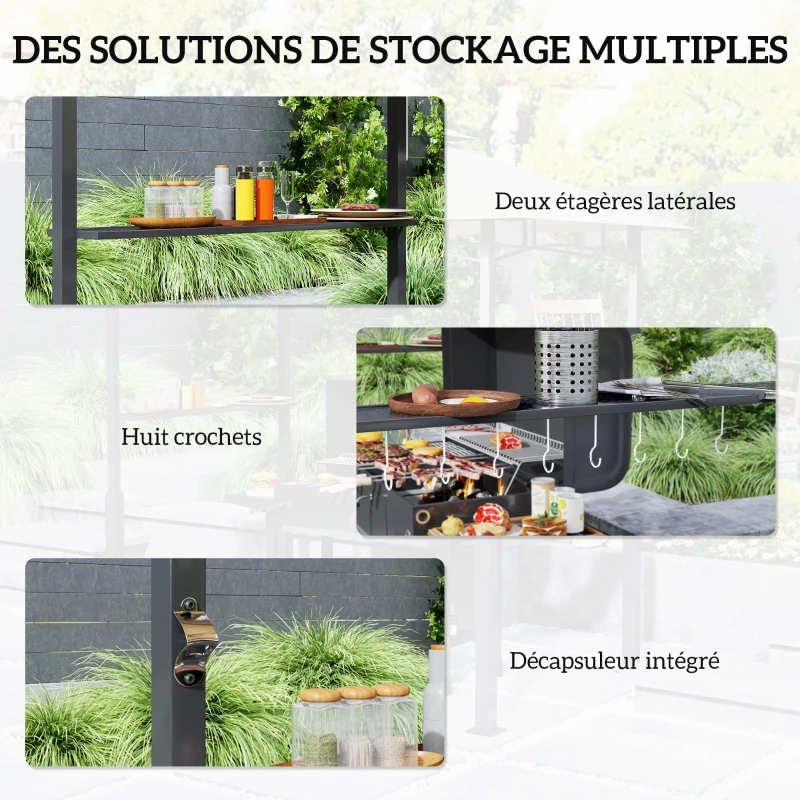 DES SOLUTIONS DE STOCKAGE MULTIPLES

Deux étagères latérales

Huit crochets

Décapsuleur intégré