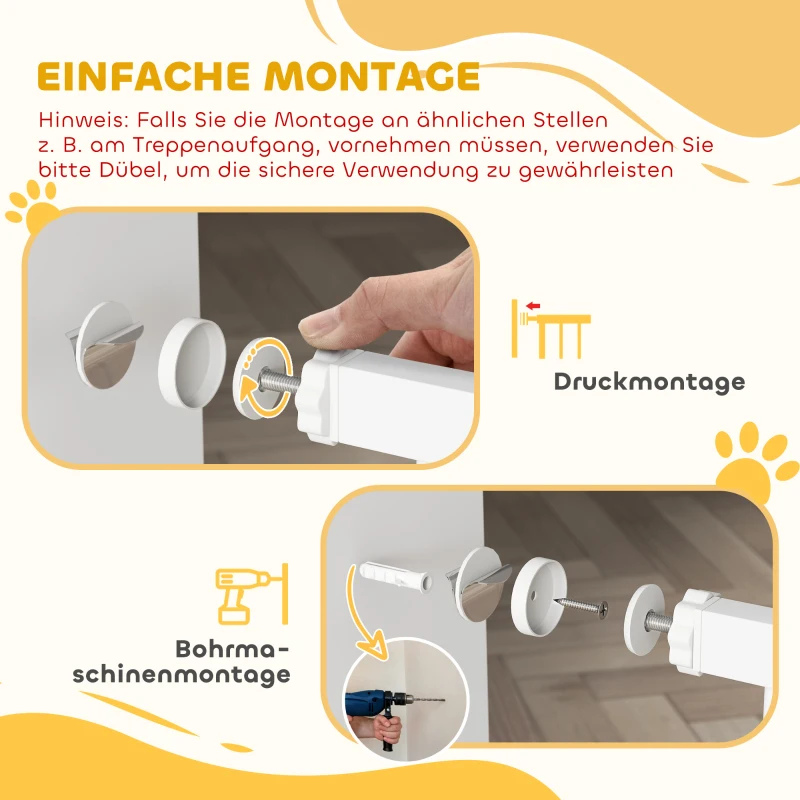 EINFACHE MONTAGE

Hinweis: Falls Sie die Montage an ähnlichen Stellen z. B. am Treppenaufgang, vornehmen müssen, verwenden Sie bitte Dübel, um die sichere Verwendung zu gewährleisten

Druckmontage

Bohrmaschinenmontage