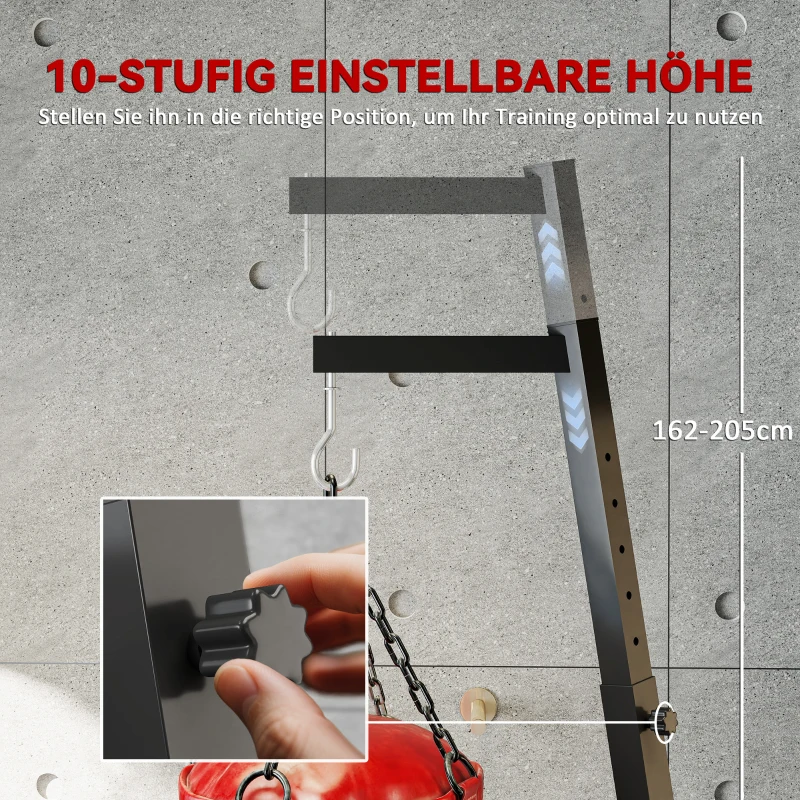 10-STUFIG EINSTELLBARE HÖHE

Stellen Sie ihn in die richtige Position, um Ihr Training optimal zu nutzen

162-205cm