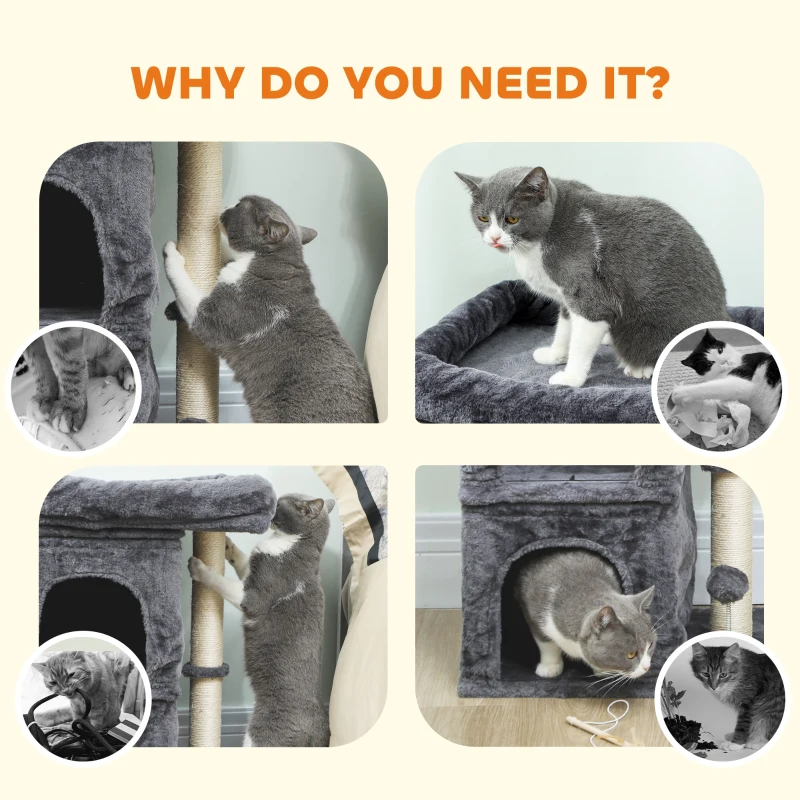 WHY DO YOU NEED IT?