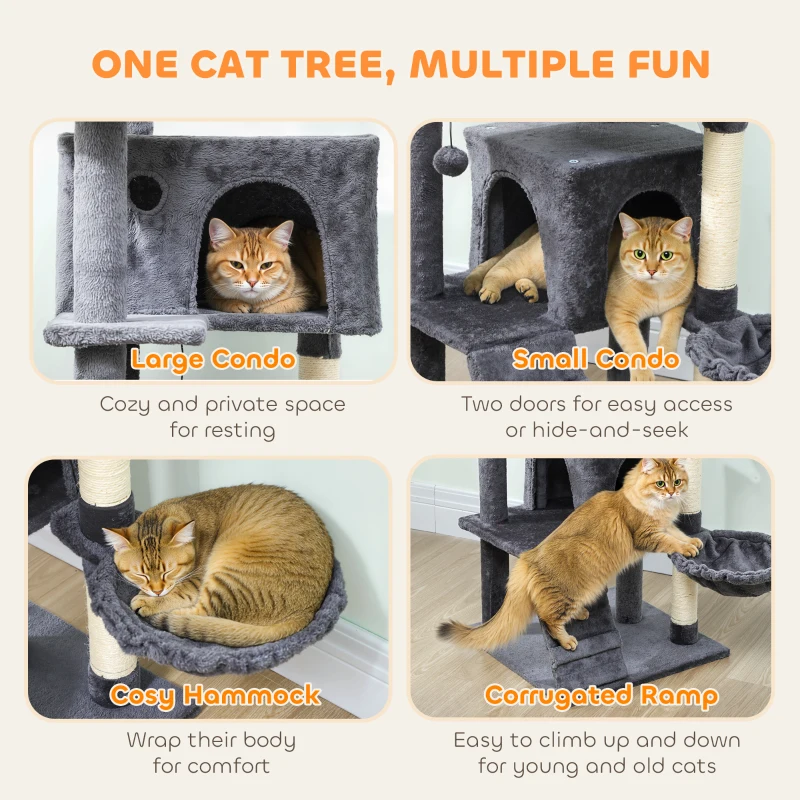 ONE CAT TREE, MULTIPLE FUN

Large Condo

Cozy and private space for resting

Small Condo

Two doors for easy access or hide-and-seek

Cosy Hammock

Wrap their body for comfort

Corrugated Ramp

Easy to climb up and down for young and old cats