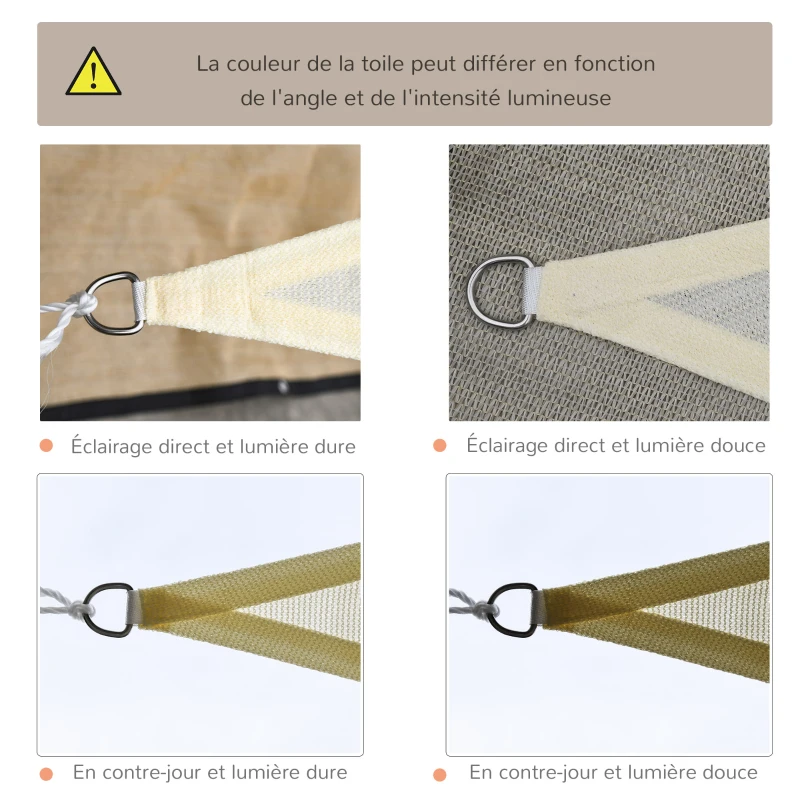 La couleur de la toile peut différer en fonction de l'angle et de l'intensité lumineuse

Éclairage direct et lumière dure

Éclairage direct et lumière douce

En contre-jour et lumière dure

En contre-jour et lumière douce