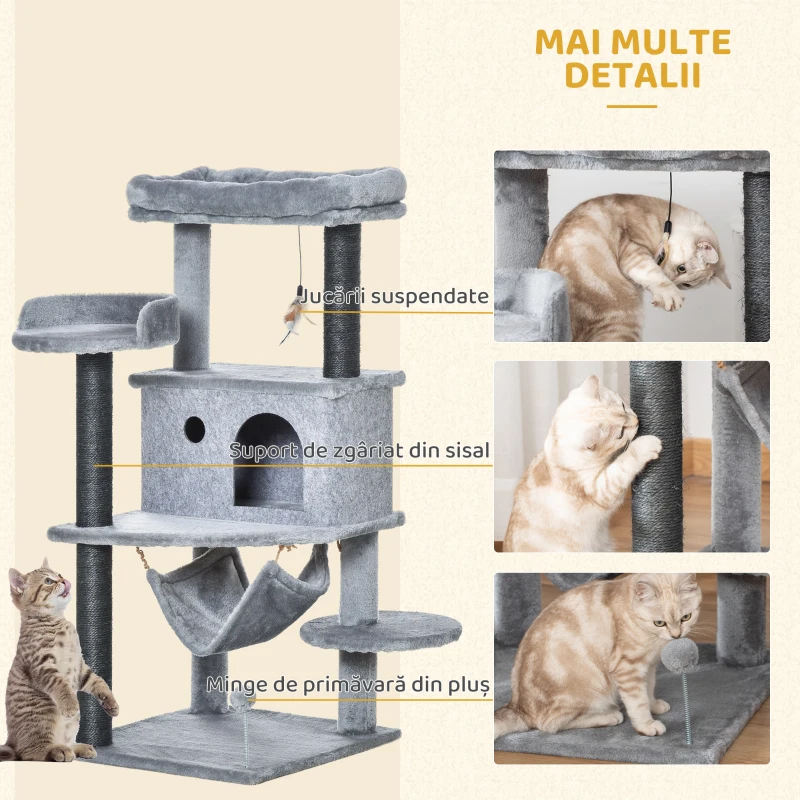 MAI MULTE DETALII

Jucării suspendate

Suport de zgâriat din sisal

Minge de primăvară din pluș