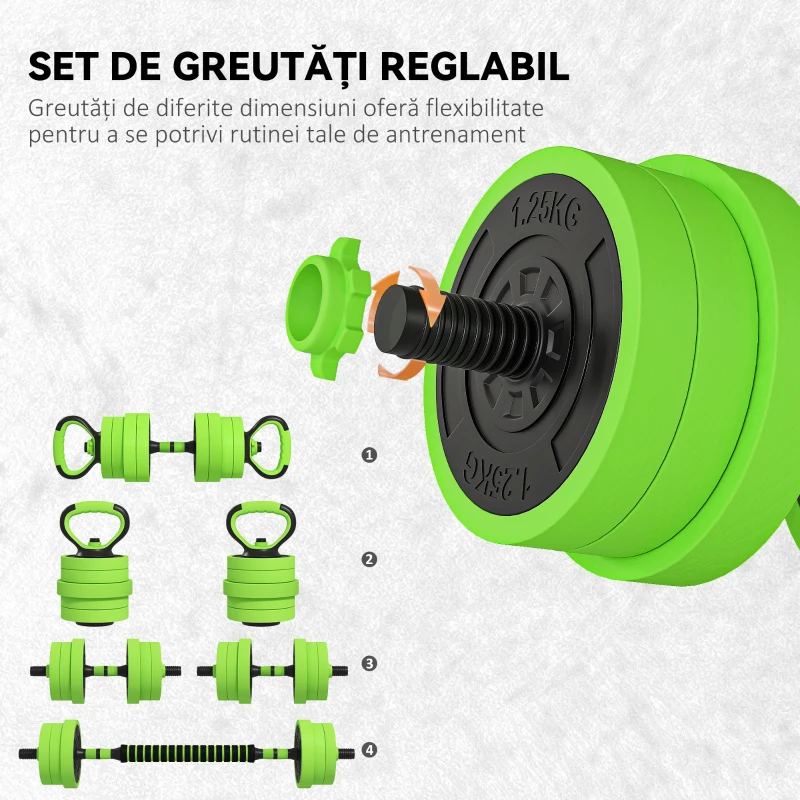 SET DE GREUTĂȚI REGLABIL
Greutăți de diferite dimensiuni oferă flexibilitate pentru a se potrivi rutinei tale de antrenament

1.25KG

1.25KG

1

2

3

4