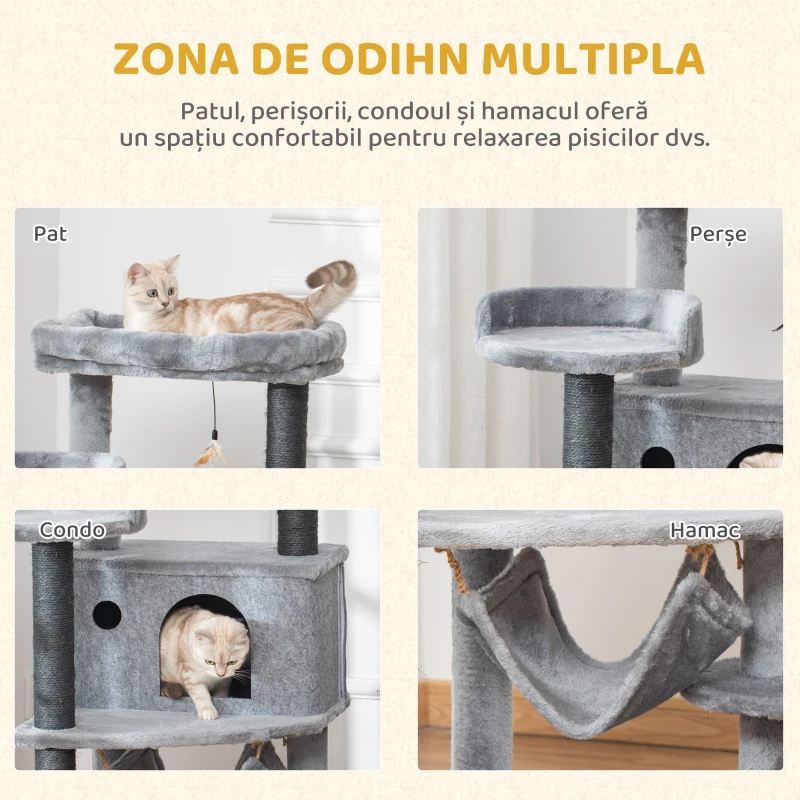 ZONA DE ODIHN MULTIPLA

Patul, perișorii, condoul și hamacul oferă un spațiu confortabil pentru relaxarea pisicilor dvs.

Pat

Perșe

Condo

Hamac