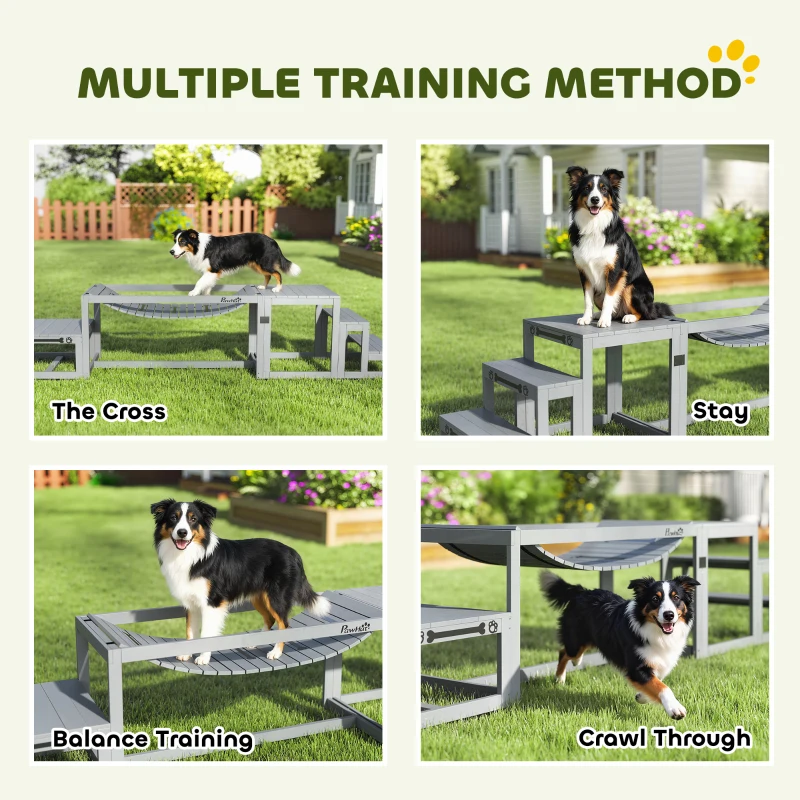 MULTIPLE TRAINING METHOD

PawHut

The Cross

Stay

PawHut

Balance Training

PawHut

Crawl Through