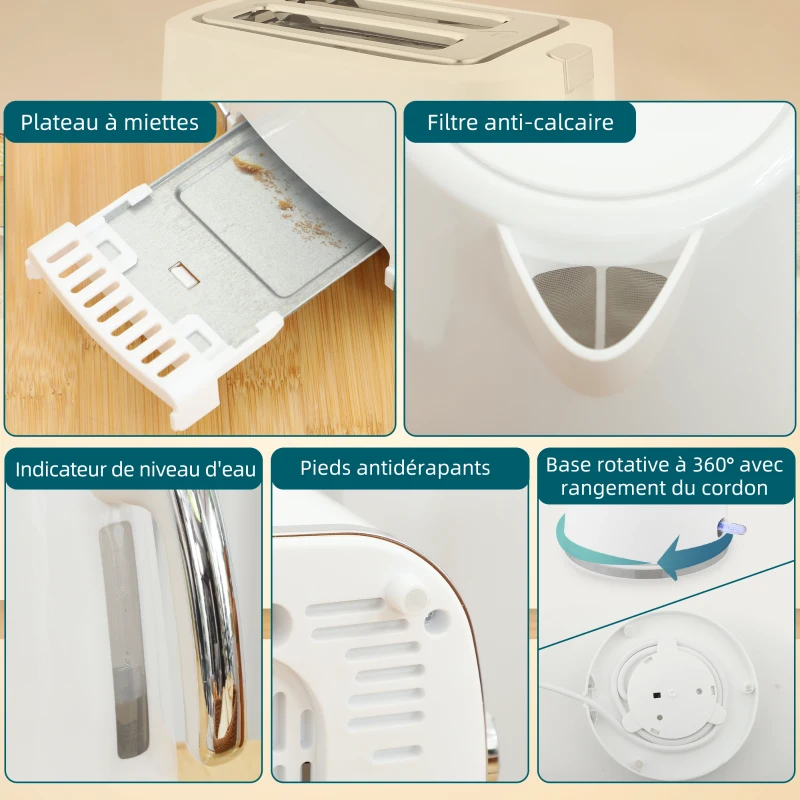 Plateau à miettes

Filtre anti-calcaire

Indicateur de niveau d'eau

Pieds antidérapants

Base rotative à 360° avec rangement du cordon