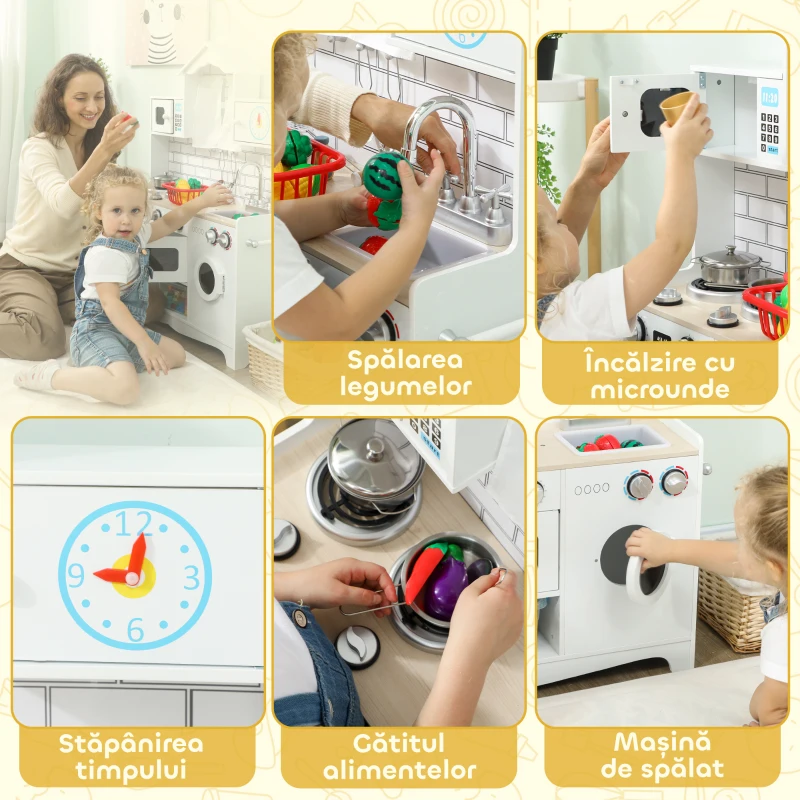 Spălarea legumelor

Încălzire cu microunde

12
3
6
9

Stăpânirea timpului

Gătitul alimentelor

Mașină de spălat