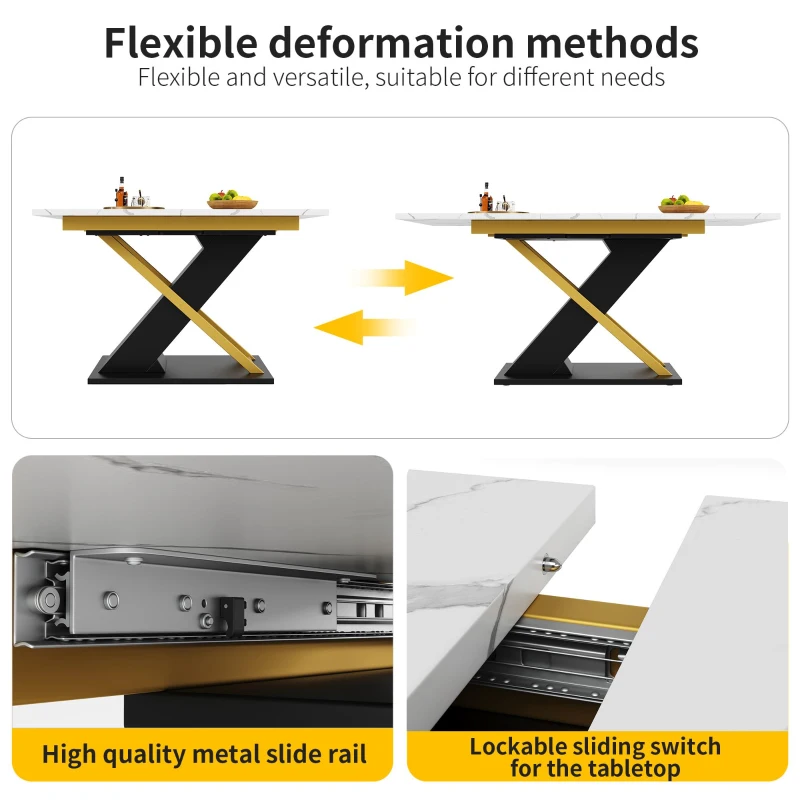 Flexible deformation methods
Flexible and versatile, suitable for different needs

High quality metal slide rail

Lockable sliding switch for the tabletop