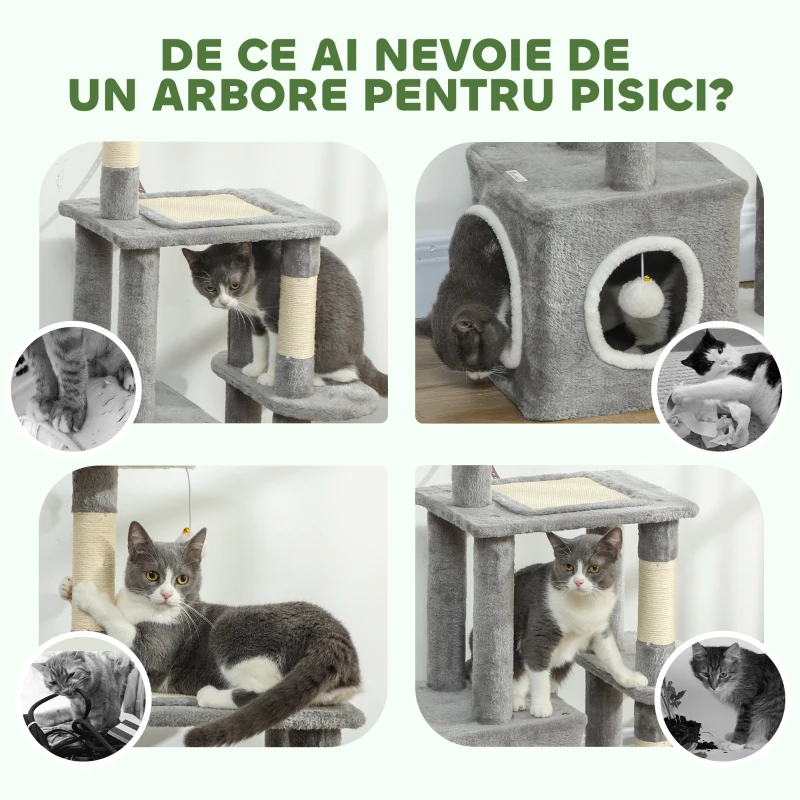 DE CE AI NEVOIE DE
UN ARBORE PENTRU PISICI?