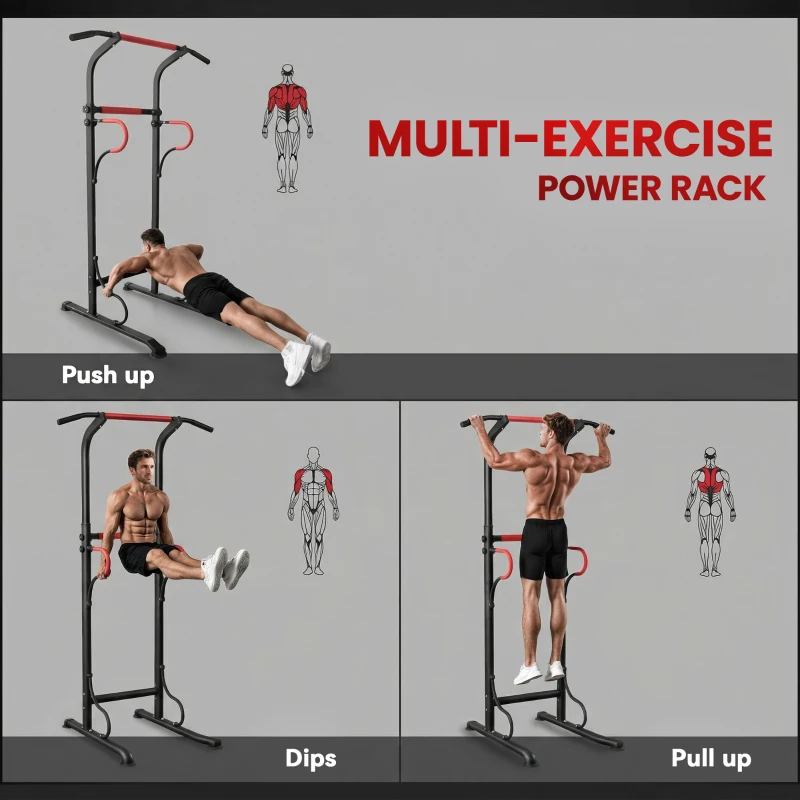 MULTI-EXERCISE
POWER RACK

Push up

Dips

Pull up