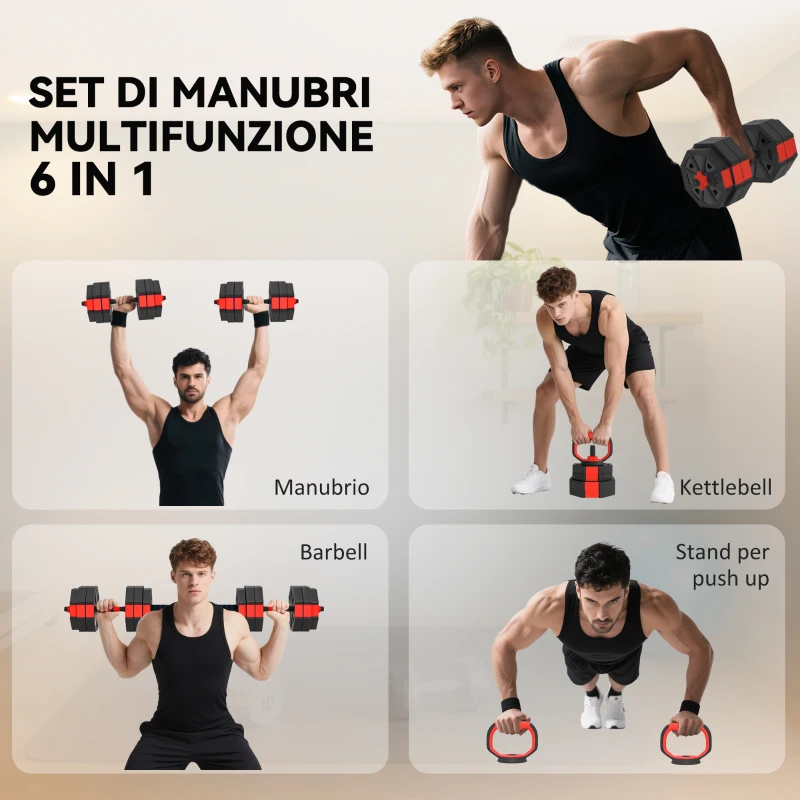 SET DI MANUBRI MULTIFUNZIONE 6 IN 1

Manubrio

Kettlebell

Barbell

Stand per push up