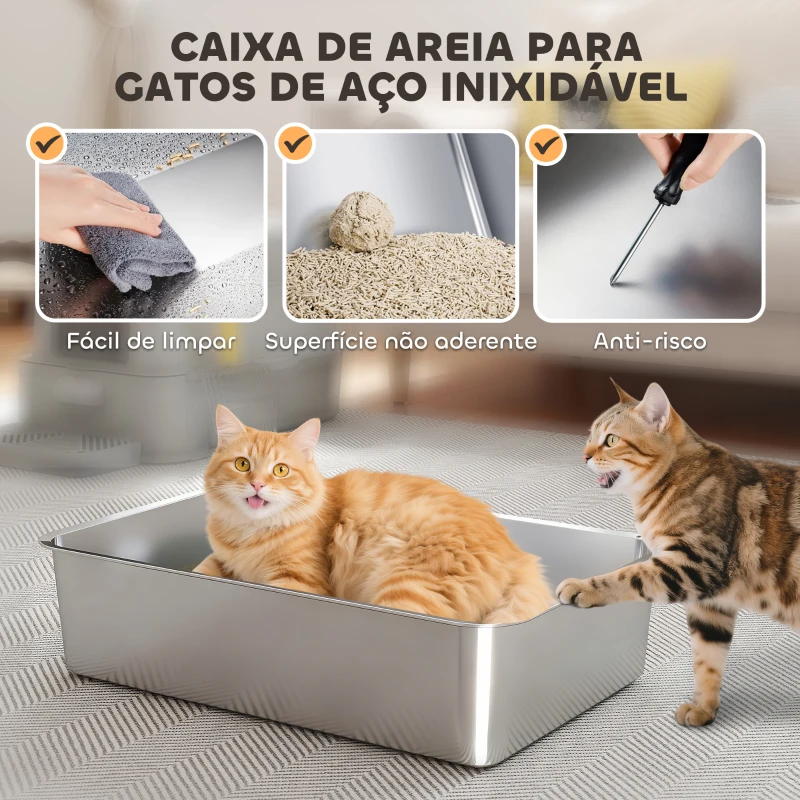 CAIXA DE AREIA PARA GATOS DE AÇO INIXIDÁVEL

Fácil de limpar

Superfície não aderente

Anti-risco