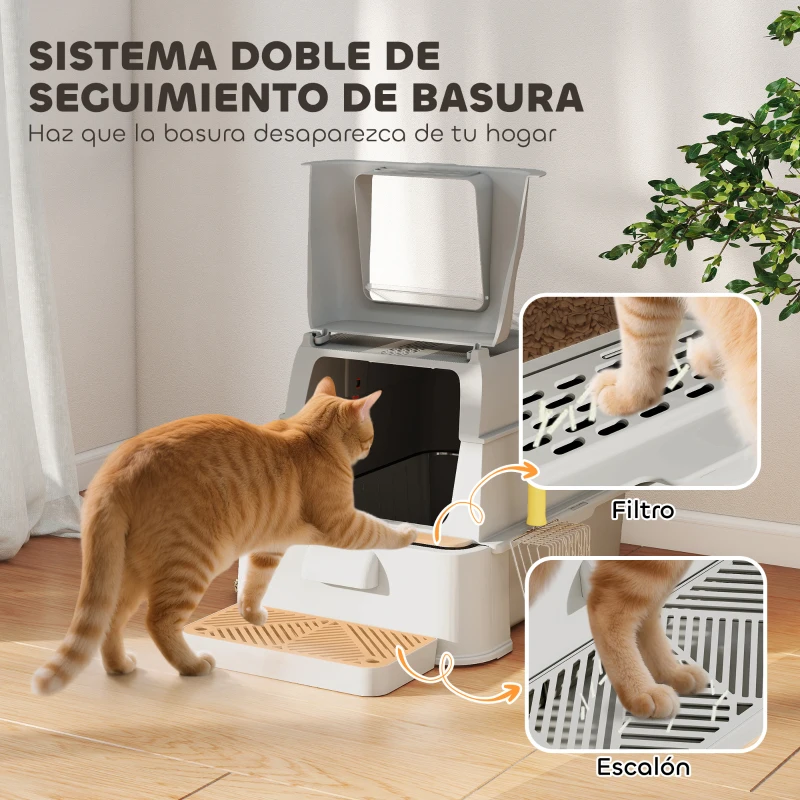 SISTEMA DOBLE DE SEGUIMIENTO DE BASURA
Haz que la basura desaparezca de tu hogar

Filtro

Escalón