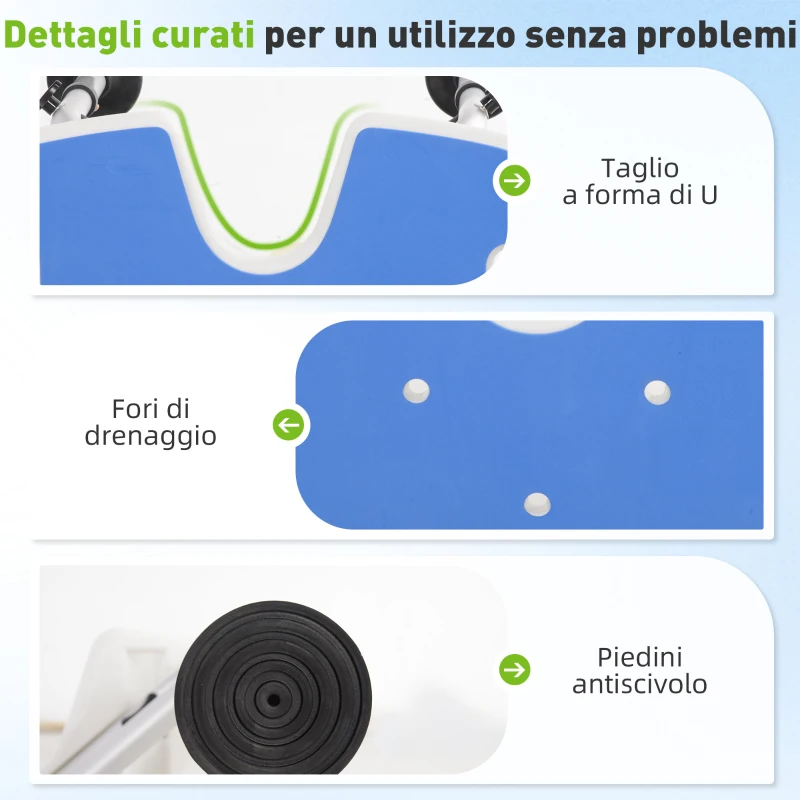 Dettagli curati per un utilizzo senza problemi

Taglio a forma di U

Fori di drenaggio

Piedini antiscivolo