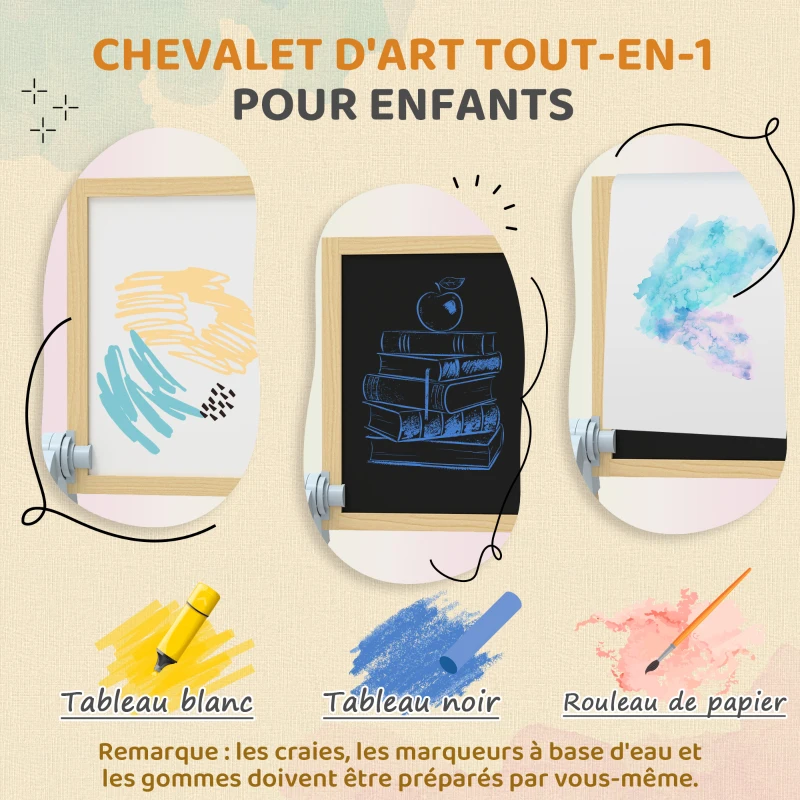 CHEVALET D'ART TOUT-EN-1
POUR ENFANTS

Tableau blanc

Tableau noir

Rouleau de papier

Remarque : les craies, les marqueurs à base d'eau et les gommes doivent être préparés par vous-même.