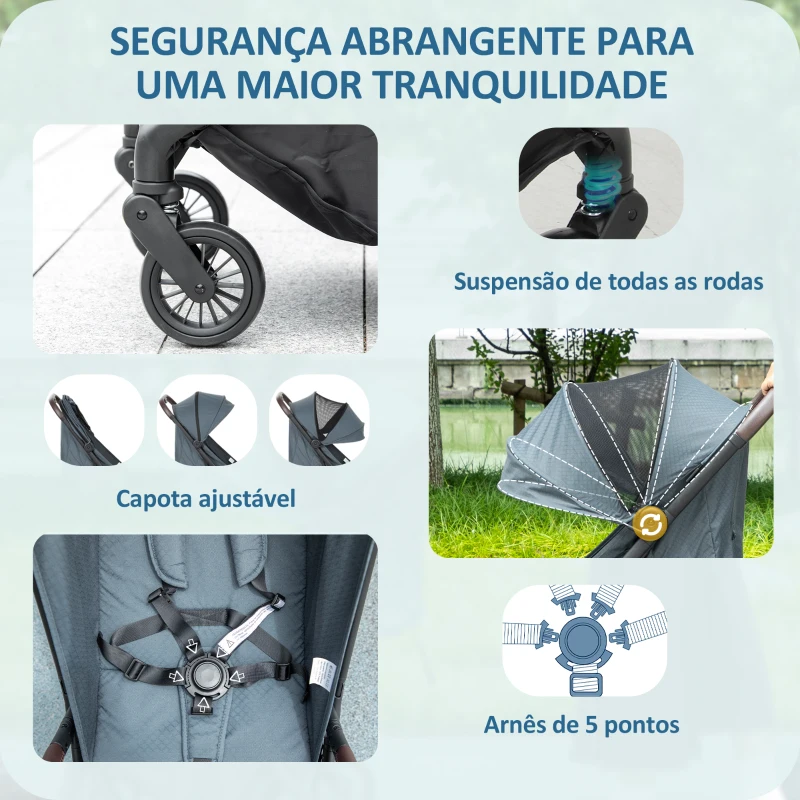 SEGURANÇA ABRANGENTE PARA UMA MAIOR TRANQUILIDADE

Suspensão de todas as rodas

Capota ajustável

Arnês de 5 pontos