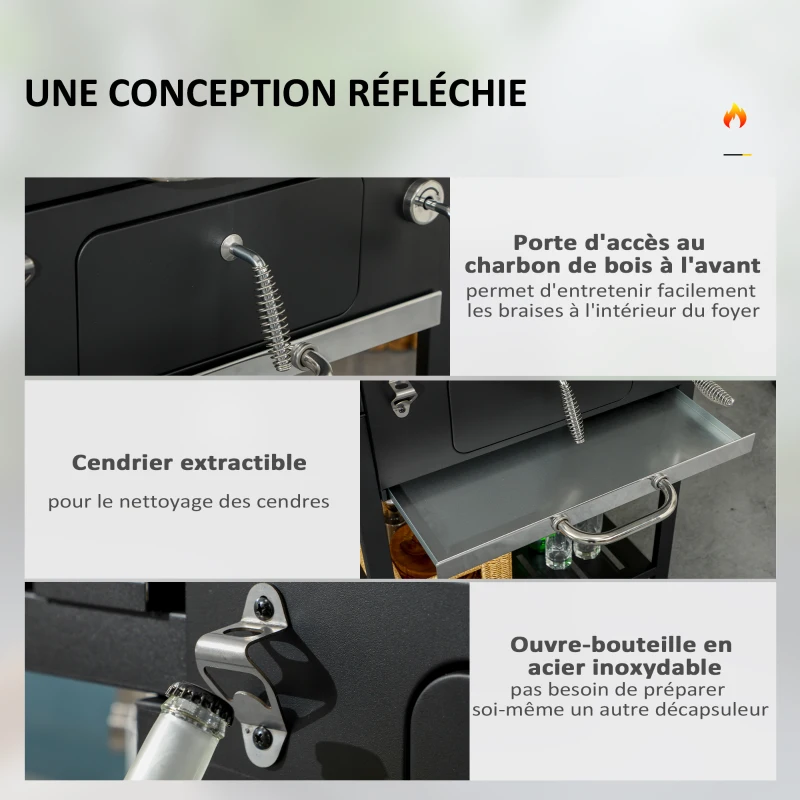 UNE CONCEPTION RÉFLÉCHIE

Porte d'accès au charbon de bois à l'avant
permet d'entretenir facilement les braises à l'intérieur du foyer

Cendrier extractible
pour le nettoyage des cendres

Ouvre-bouteille en acier inoxydable
pas besoin de préparer soi-même un autre décapsuleur