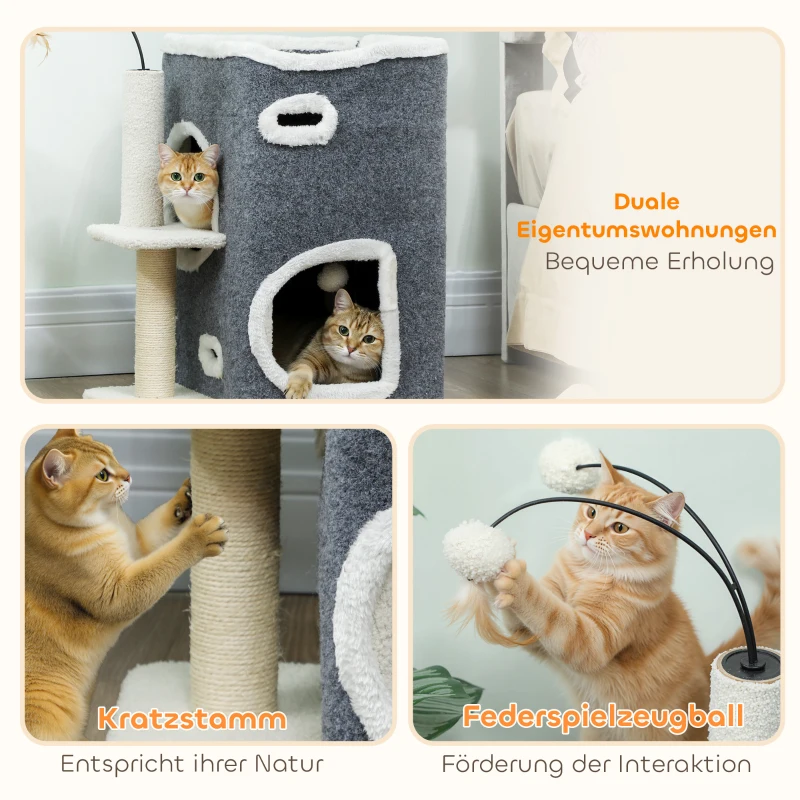 Duale Eigentumswohnungen
Bequeme Erholung

Kratzstamm
Entspricht ihrer Natur

Federspielzeugball
Förderung der Interaktion