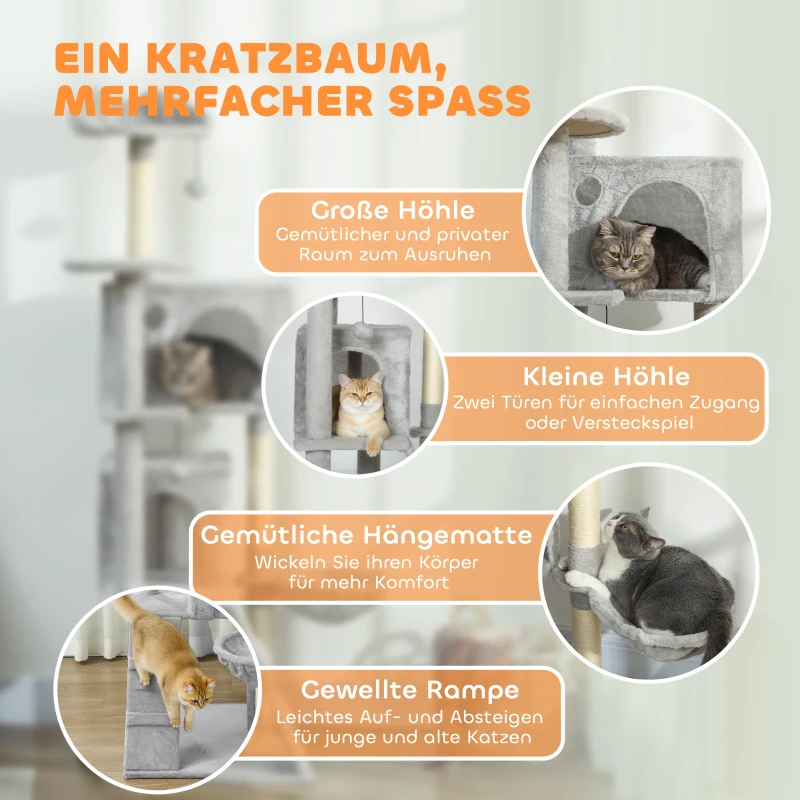 EIN KRATZBAUM, MEHRFACHER SPASS

Große Höhle
Gemütlicher und privater Raum zum Ausruhen

Kleine Höhle
Zwei Türen für einfachen Zugang oder Versteckspiel

Gemütliche Hängematte
Wickeln Sie ihren Körper für mehr Komfort

Gewellte Rampe
Leichtes Auf- und Absteigen für junge und alte Katzen