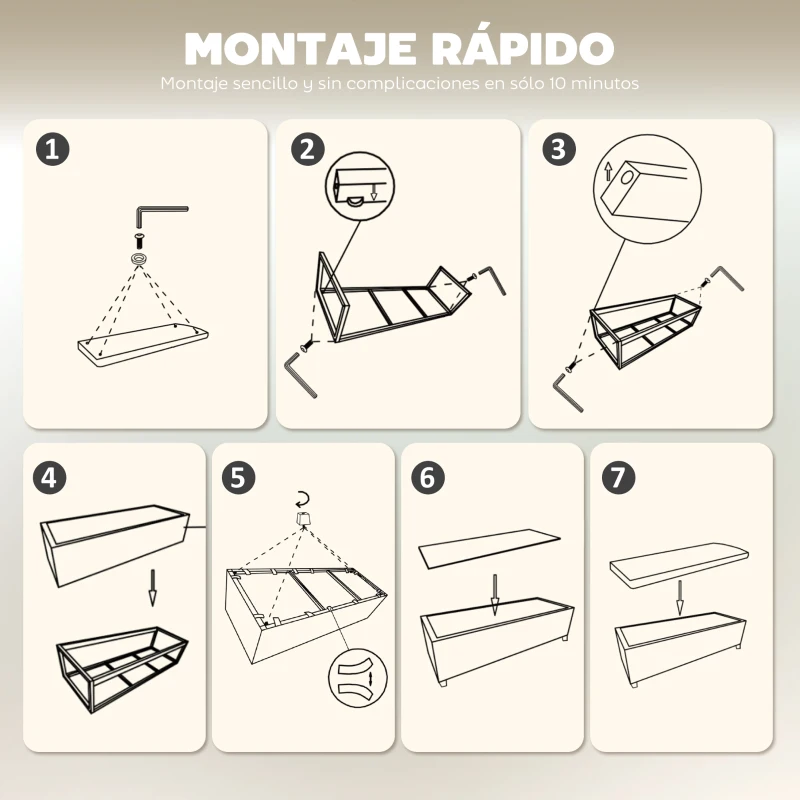 MONTAJE RÁPIDO
Montaje sencillo y sin complicaciones en sólo 10 minutos

1

2

3

4

5

6

7