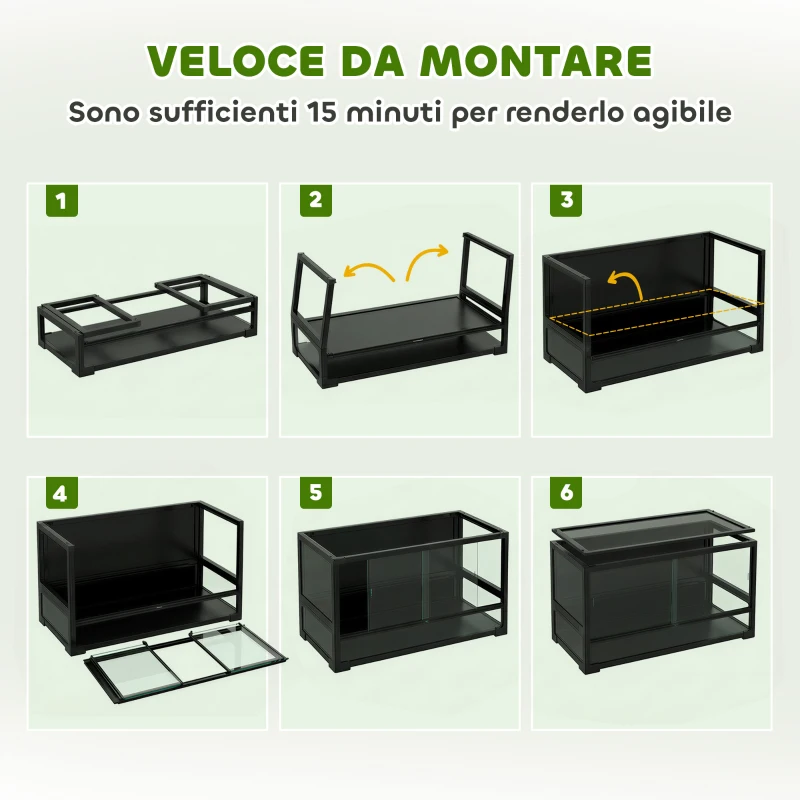 VELOCE DA MONTARE
Sono sufficienti 15 minuti per renderlo agibile

1

2

3

4

5

6