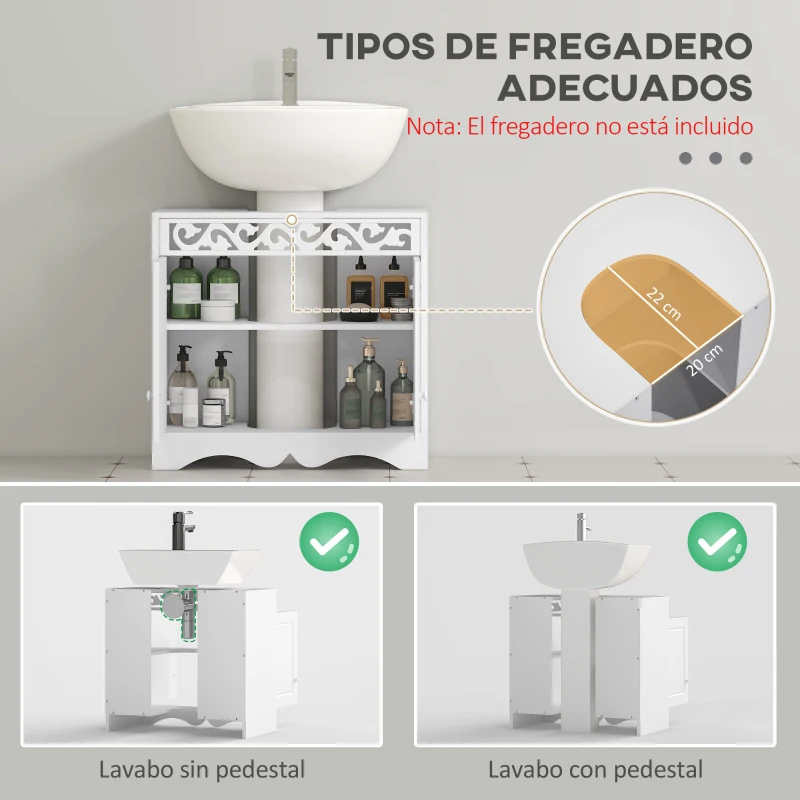 TIPOS DE FREGADERO ADECUADOS
Nota: El fregadero no está incluido

22 cm
20 cm

Lavabo sin pedestal

Lavabo con pedestal