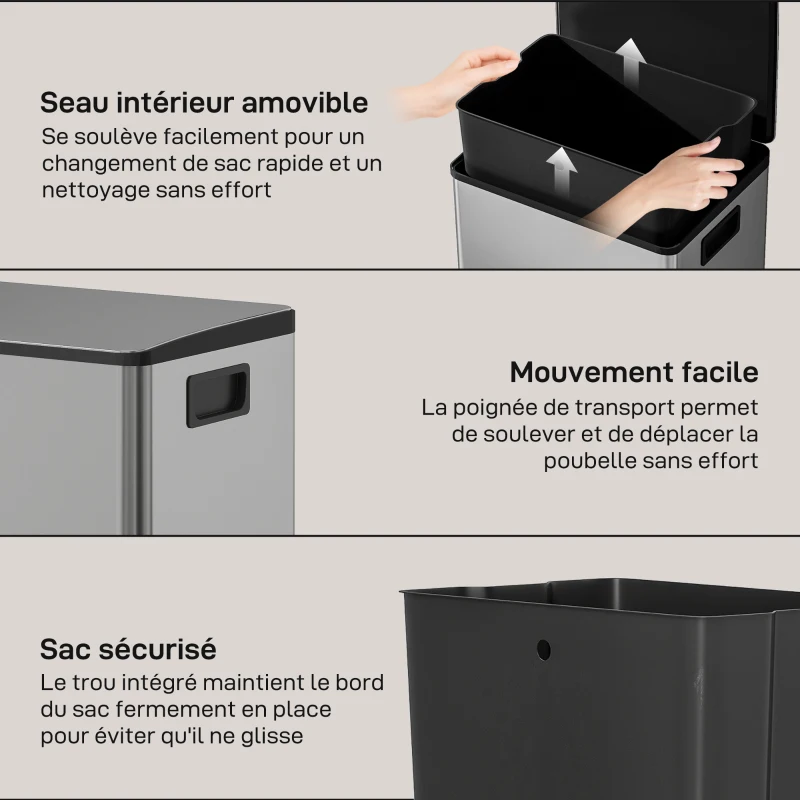 Seau intérieur amovible
Se soulève facilement pour un changement de sac rapide et un nettoyage sans effort

Mouvement facile
La poignée de transport permet de soulever et de déplacer la poubelle sans effort

Sac sécurisé
Le trou intégré maintient le bord du sac fermement en place pour éviter qu'il ne glisse