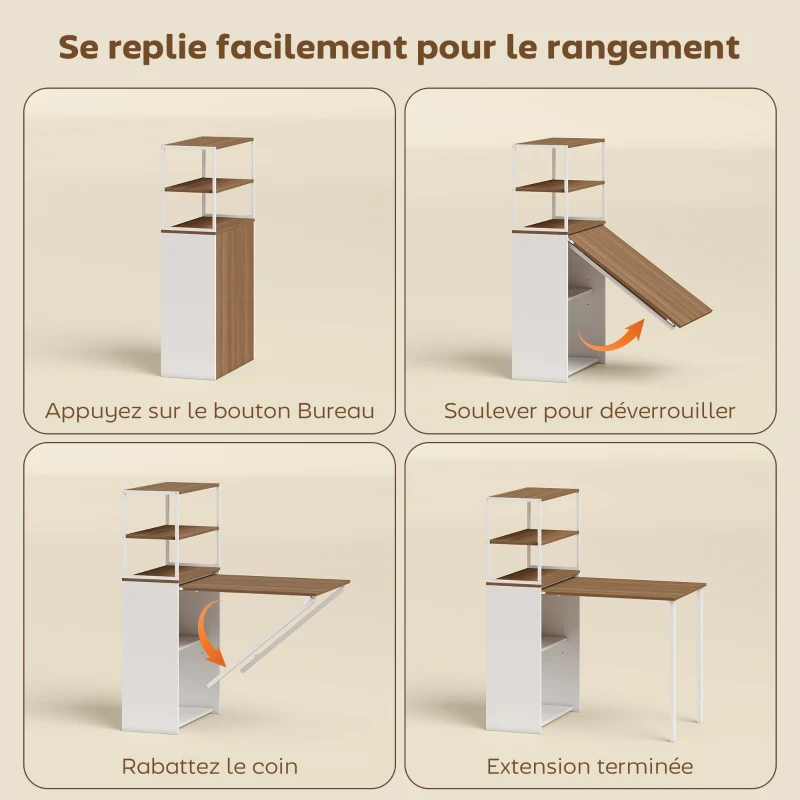 Se replie facilement pour le rangement

Appuyez sur le bouton Bureau

Soulever pour déverrouiller

Rabattez le coin

Extension terminée