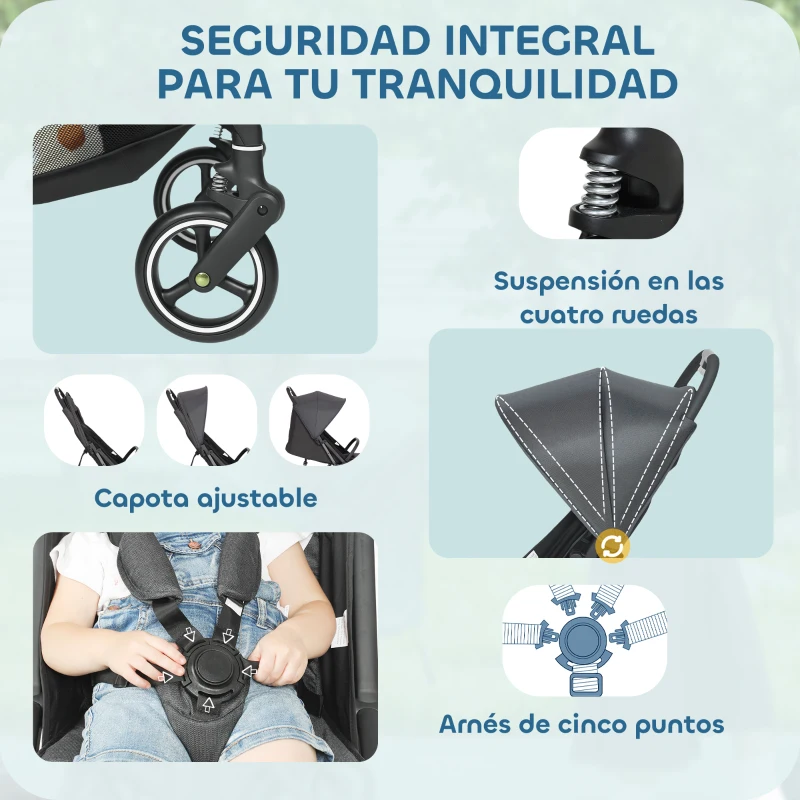 SEGURIDAD INTEGRAL
PARA TU TRANQUILIDAD

Suspensión en las cuatro ruedas

Capota ajustable

Arnés de cinco puntos