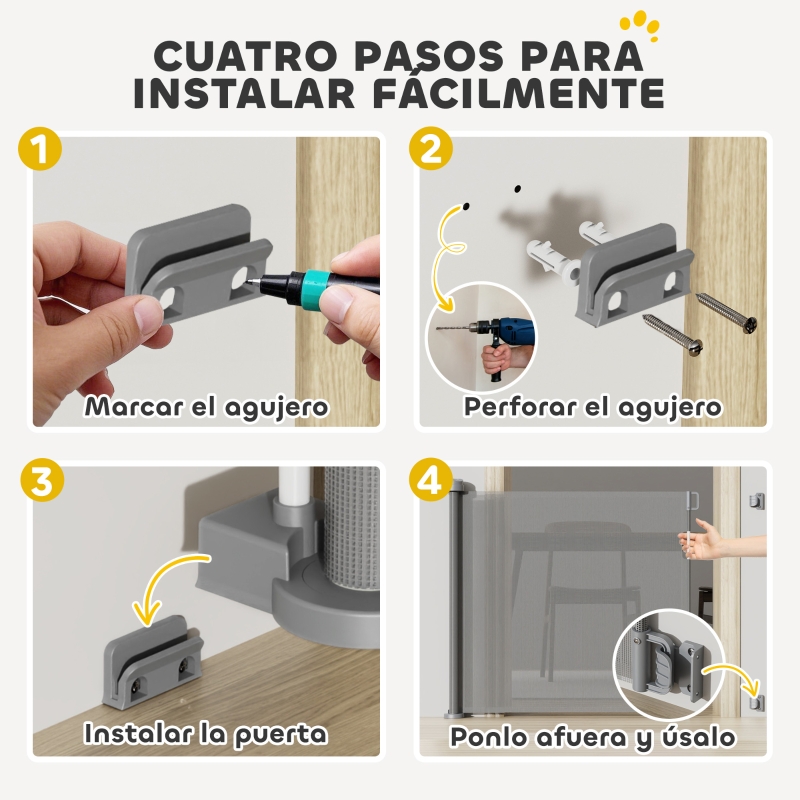 CUATRO PASOS PARA INSTALAR FÁCILMENTE

1
Marcar el agujero

2
Perforar el agujero

3
Instalar la puerta

4
Ponlo afuera y úsalo