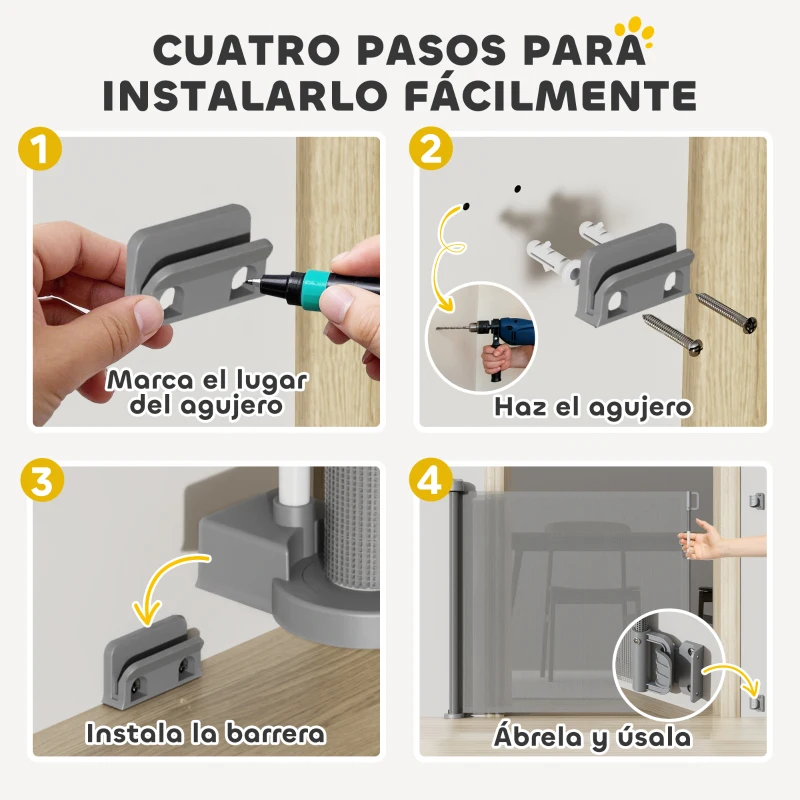 CUATRO PASOS PARA INSTALARLO FÁCILMENTE

1

Marca el lugar del agujero

2

Haz el agujero

3

Instala la barrera

4

Ábrela y úsala